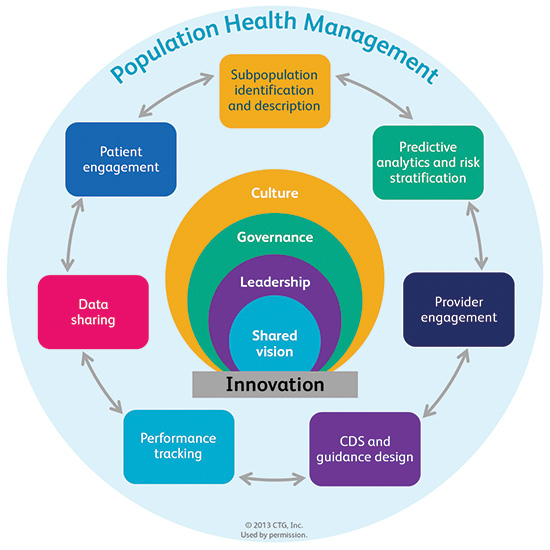 Population Health Management

Subpopulation identification and description

Predictive analytics and risk stratification

Provider engagement

CDS and guidance design

Performance tracking

Data sharing

Patient engagement

Culture

Governance

Leadership

Shared vision

Innovation

© 2013 CTG, Inc.
Used by permission.